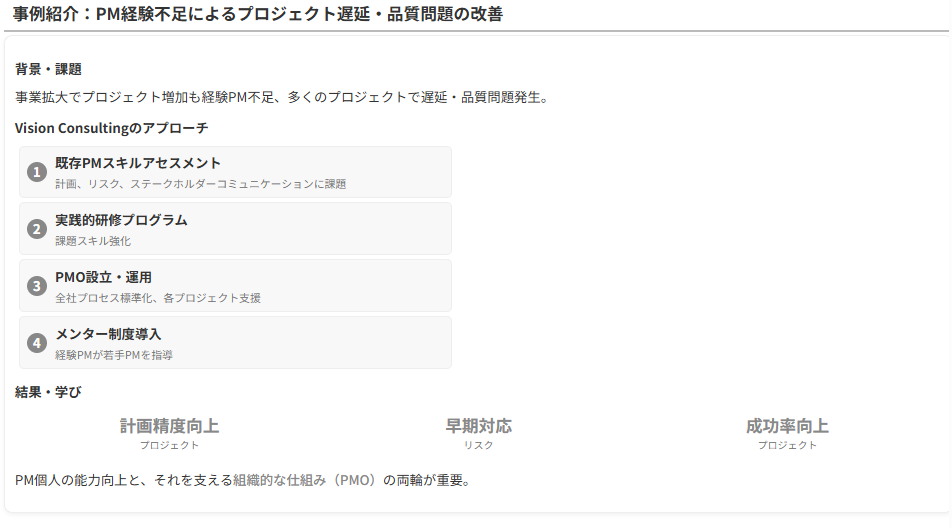 事例紹介：PM経験不足によるプロジェクト遅延・品質問題の改善

背景・課題

事業拡大でプロジェクト増加も経験PM不足、多くのプロジェクトで遅延・品質問題発生。

Vision Consultingのアプローチ

1 既存PMスキルアセスメント
計画、リスク、ステークホルダーコミュニケーションに課題

2 実践的研修プログラム
課題スキル強化

3 PMO設立・運用
全社プロセス標準化、各プロジェクト支援

4 メンター制度導入
経験PMが若手PMを指導

結果・学び

計画精度向上
プロジェクト

早期対応
リスク

成功率向上
プロジェクト

PM個人の能力向上と、それを支える組織的な仕組み（PMO）の両輪が重要。