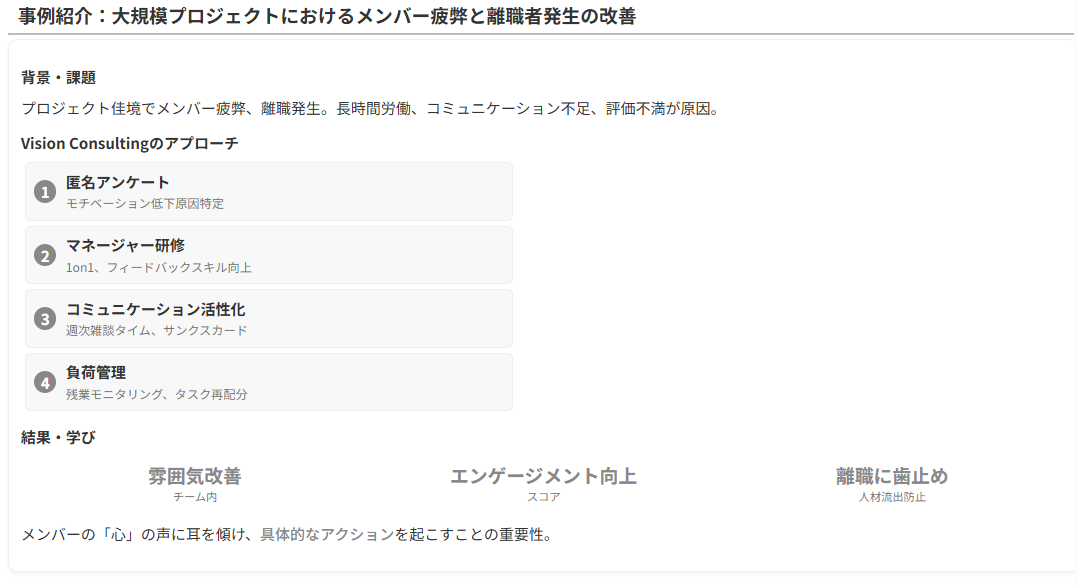 事例紹介：大規模プロジェクトにおけるメンバー疲弊と離職者発生の改善

背景・課題

プロジェクト佳境でメンバー疲弊、離職発生。長時間労働、コミュニケーション不足、評価不満が原因。

Vision Consultingのアプローチ

1 匿名アンケート
モチベーション低下原因特定

2 マネージャー研修
1on1、フィードバックスキル向上

3 コミュニケーション活性化
週次雑談タイム、サンクスカード

4 負荷管理
残業モニタリング、タスク再配分

結果・学び

雰囲気改善
チーム内

エンゲージメント向上
スコア

離職に歯止め
人材流出防止

メンバーの「心」の声に耳を傾け、具体的なアクションを起こすことの重要性。