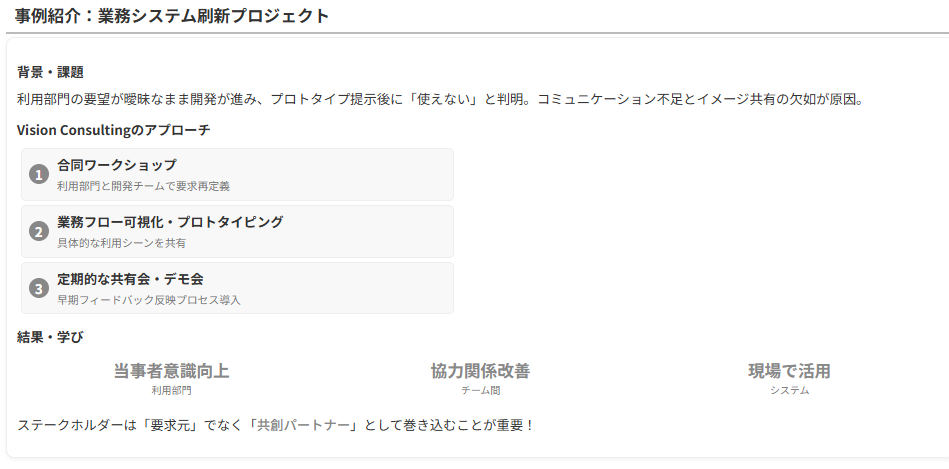 事例紹介：業務システム刷新プロジェクト

背景・課題

利用部門の要望が曖昧なまま開発が進み、プロトタイプ提示後に「使えない」と判明。コミュニケーション不足とイメージ共有の欠如が原因。

Vision Consultingのアプローチ

1 合同ワークショップ
利用部門と開発チームで要求再定義

2 業務フロー可視化・プロトタイピング
具体的な利用シーンを共有

3 定期的な共有会・デモ会
早期フィードバック反映プロセス導入

結果・学び

当事者意識向上
利用部門

協力関係改善
チーム間

現場で活用
システム

ステークホルダーは「要求元」でなく「共創パートナー」として巻き込むことが重要！