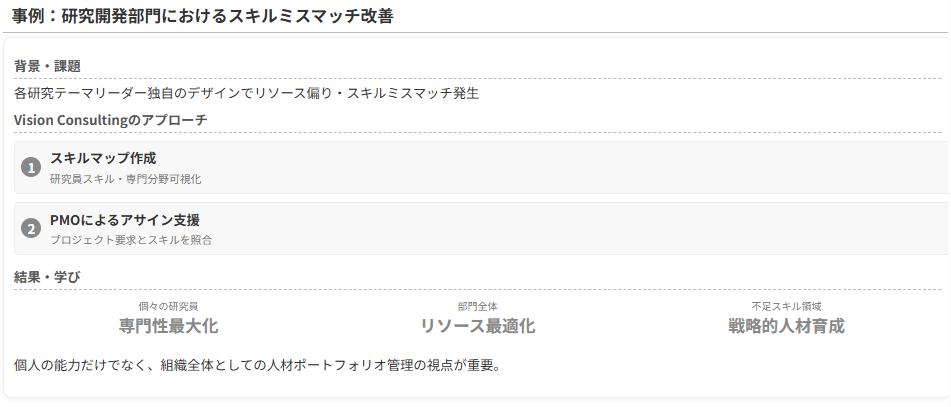 事例：研究開発部門におけるスキルミスマッチ改善

背景・課題

各研究テーマリーダー独自のデザインでリソース偏り・スキルミスマッチ発生

Vision Consultingのアプローチ

1
スキルマップ作成
研究員スキル・専門分野可視化

2
PMOによるアサイン支援
プロジェクト要求とスキルを照合

結果・学び

個々の研究員
専門性最大化

部門全体
リソース最適化

不足スキル領域
戦略的人材育成

個人の能力だけでなく、組織全体としての人材ポートフォリオ管理の視点が重要。