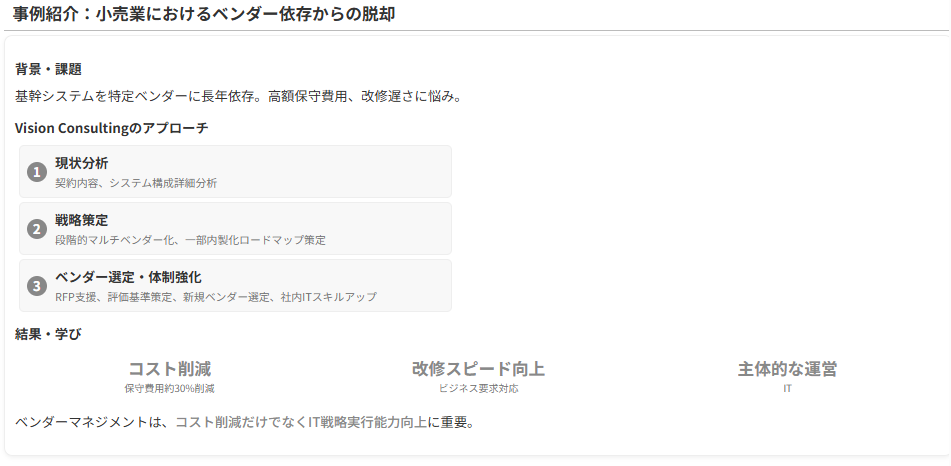 事例紹介：小売業におけるベンダー依存からの脱却

背景・課題

基幹システムを特定ベンダーに長年依存。高額保守費用、改修遅さに悩み。

Vision Consultingのアプローチ

1 現状分析
契約内容、システム構成詳細分析

2 戦略策定
段階的マルチベンダー化、一部内製化ロードマップ策定

3 ベンダー選定・体制強化
RFP支援、評価基準策定、新規ベンダー選定、社内ITスキルアップ

結果・学び

コスト削減
保守費用約30%削減

改修スピード向上
ビジネス要求対応

主体的な運営
IT

ベンダーマネジメントは、コスト削減だけでなくIT戦略実行能力向上に重要。