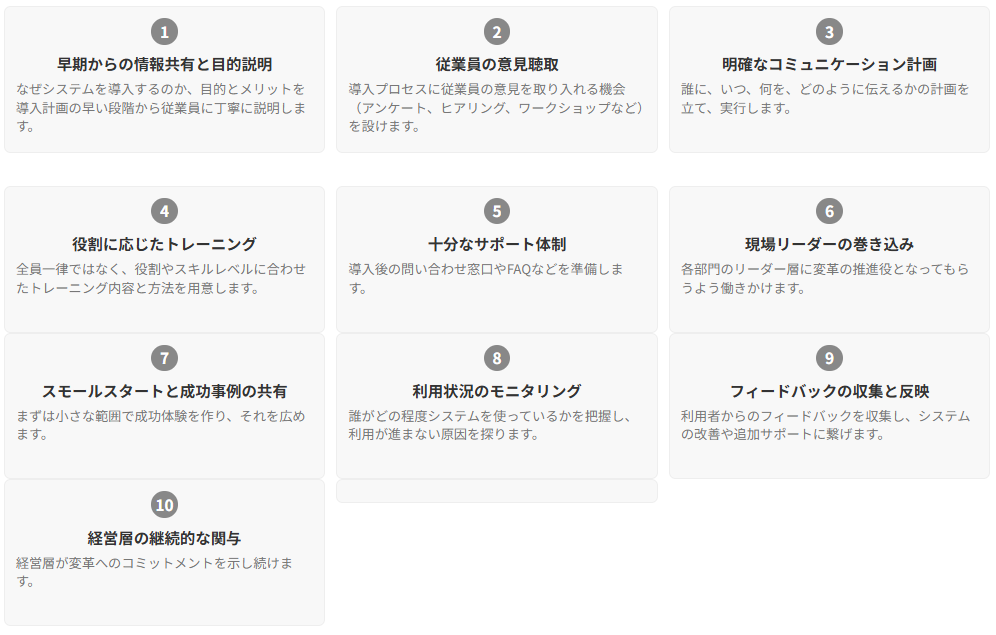 1

早期からの情報共有と目的説明

なぜシステムを導入するのか、目的とメリットを導入計画の早い段階から従業員に丁寧に説明します。

2

従業員の意見聴取

導入プロセスに従業員の意見を取り入れる機会（アンケート、ヒアリング、ワークショップなど）を設けます。

3

明確なコミュニケーション計画

誰に、いつ、何を、どのように伝えるかの計画を立て、実行します。

4

役割に応じたトレーニング

全員一律ではなく、役割やスキルレベルに合わせたトレーニング内容と方法を用意します。

5

十分なサポート体制

導入後の問い合わせ窓口やFAQなどを準備します。

6

現場リーダーの巻き込み

各部門のリーダー層に変革の推進役となってもらうよう働きかけます。

7

スモールスタートと成功事例の共有

まずは小さな範囲で成功体験を作り、それを広めます。

8

利用状況のモニタリング

誰がどの程度システムを使っているかを把握し、利用が進まない原因を探ります。

9

フィードバックの収集と反映

利用者からのフィードバックを収集し、システムの改善や追加サポートに繋げます。

10

経営層の継続的な関与

経営層が変革へのコミットメントを示し続けます。